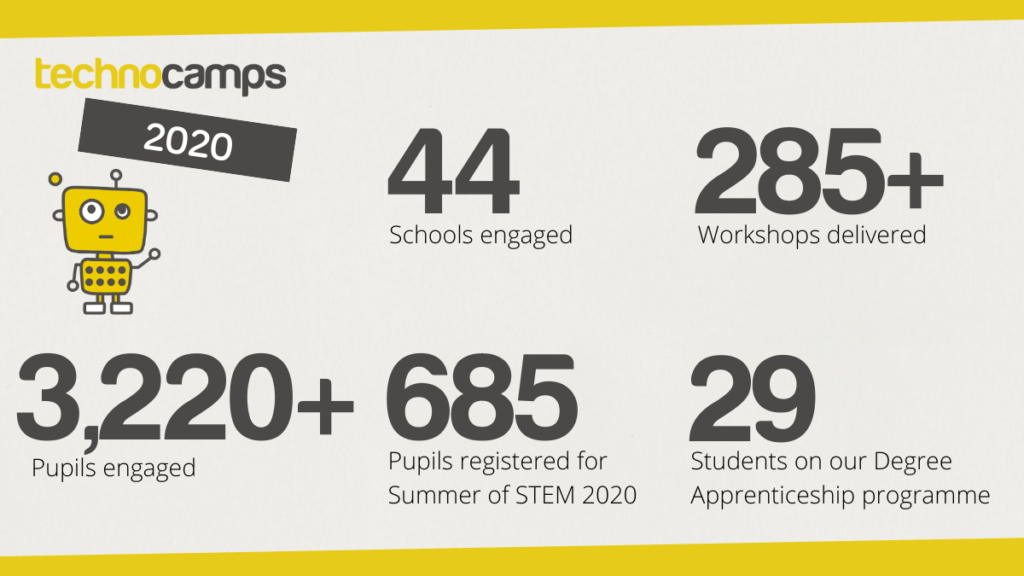 technocamps

2020

44
Schools engaged

285+
Workshops delivered

3,220+
Pupils engaged

685
Pupils registered for Summer of STEM 2020

29
Students on our Degree Apprenticeship programme